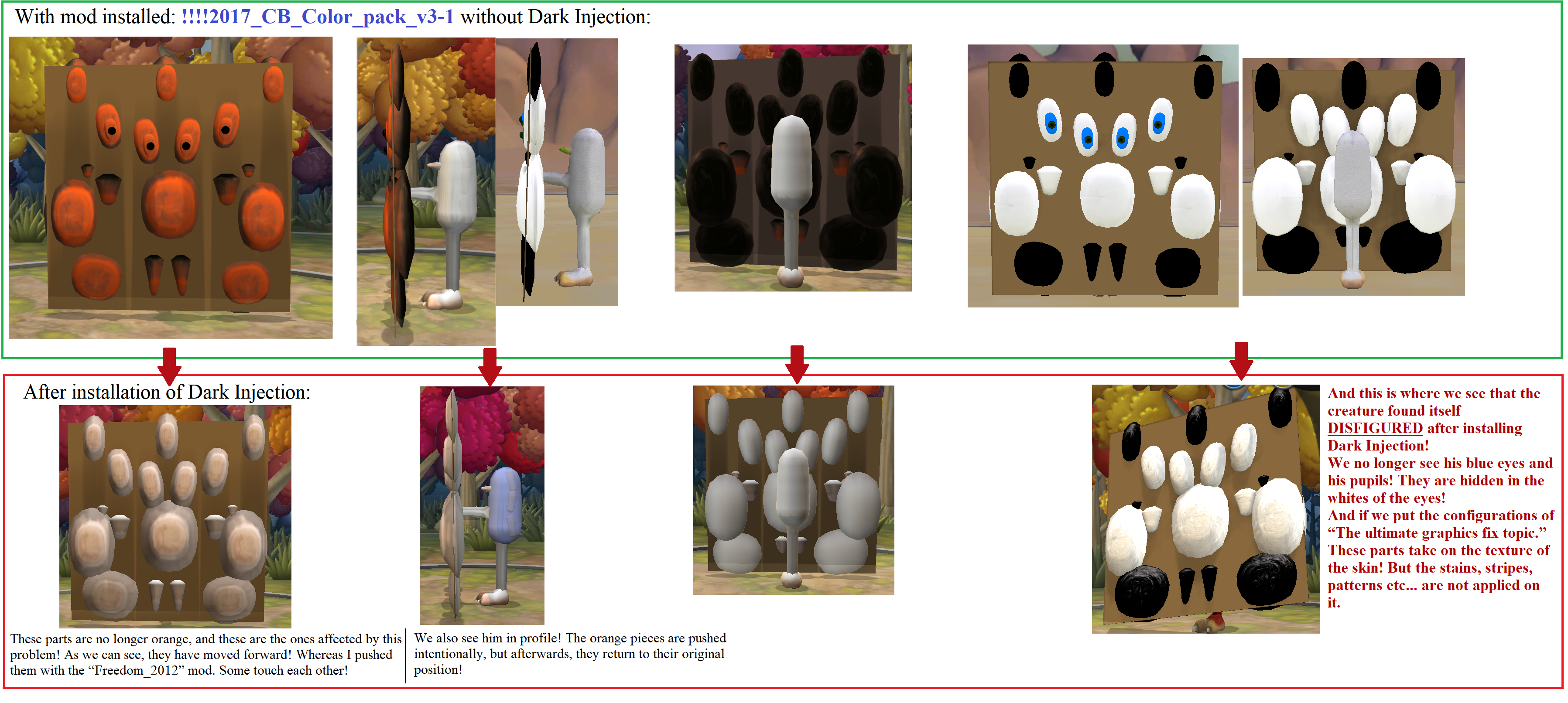 With mod installed: !!!!2017_CB_Color_pack_v3-1 without Dark Injection:

After installation of Dark Injection:

These parts are no longer orange, and these are the ones affected by this problem! As we can see, they have moved forward! Whereas I pushed them with the “Freedom_2012” mod. Some touch each other!

We also see him in profile! The orange pieces are pushed intentionally, but afterwards, they return to their original position!

And this is where we see that the creature found itself DISFIGURED after installing Dark Injection!
We no longer see his blue eyes and his pupils! They are hidden in the whites of the eyes!
And if we put the configurations of “The ultimate graphics fix topic.”
These parts take on the texture of the skin! But the stains, stripes, patterns etc... are not applied on it.