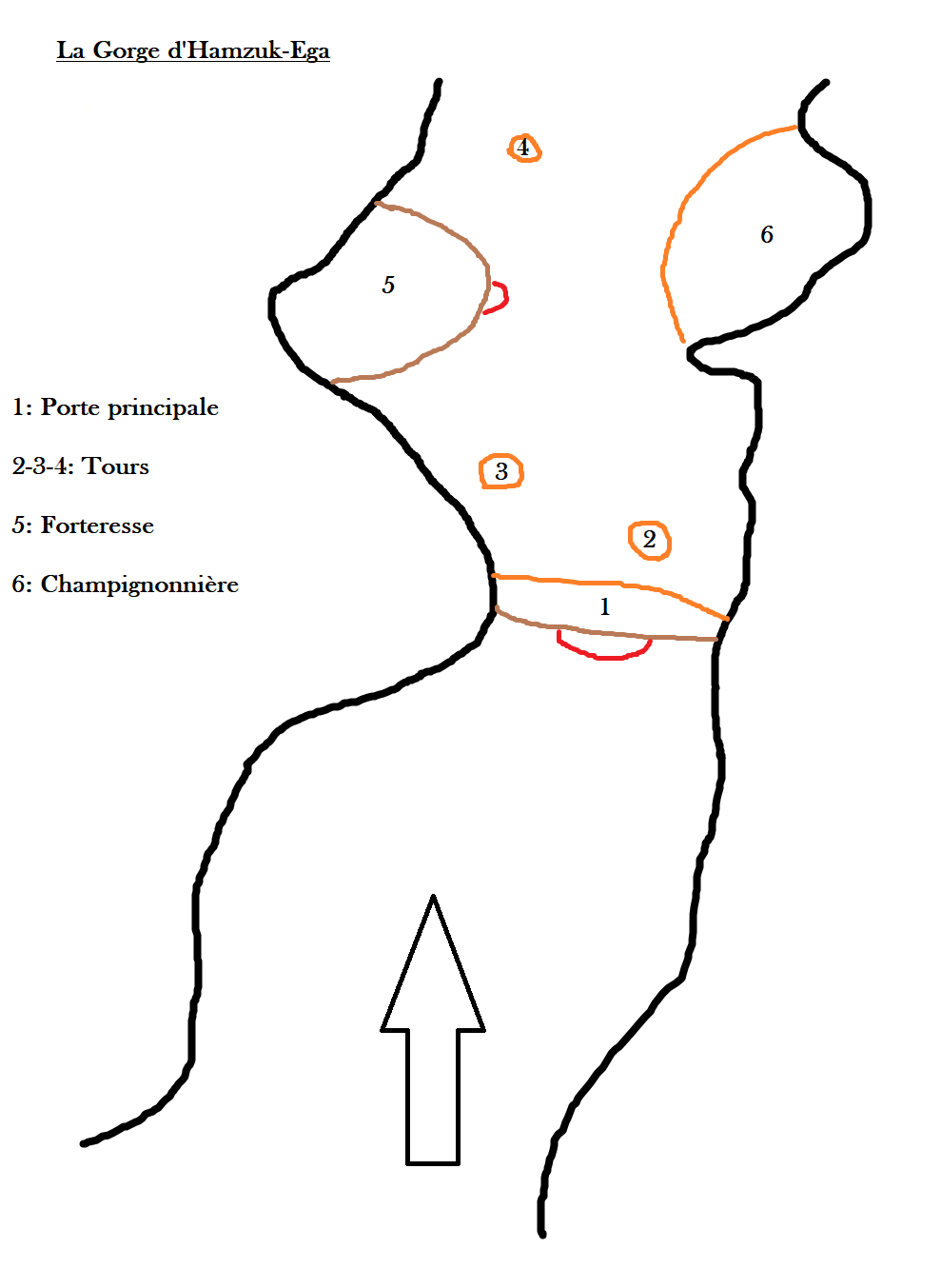 La Gorge d'Hamzuk-Ega

4

6

5

1: Porte principale

2-3-4: Tours

5: Forteresse

6: Champignonnière

3

2

1